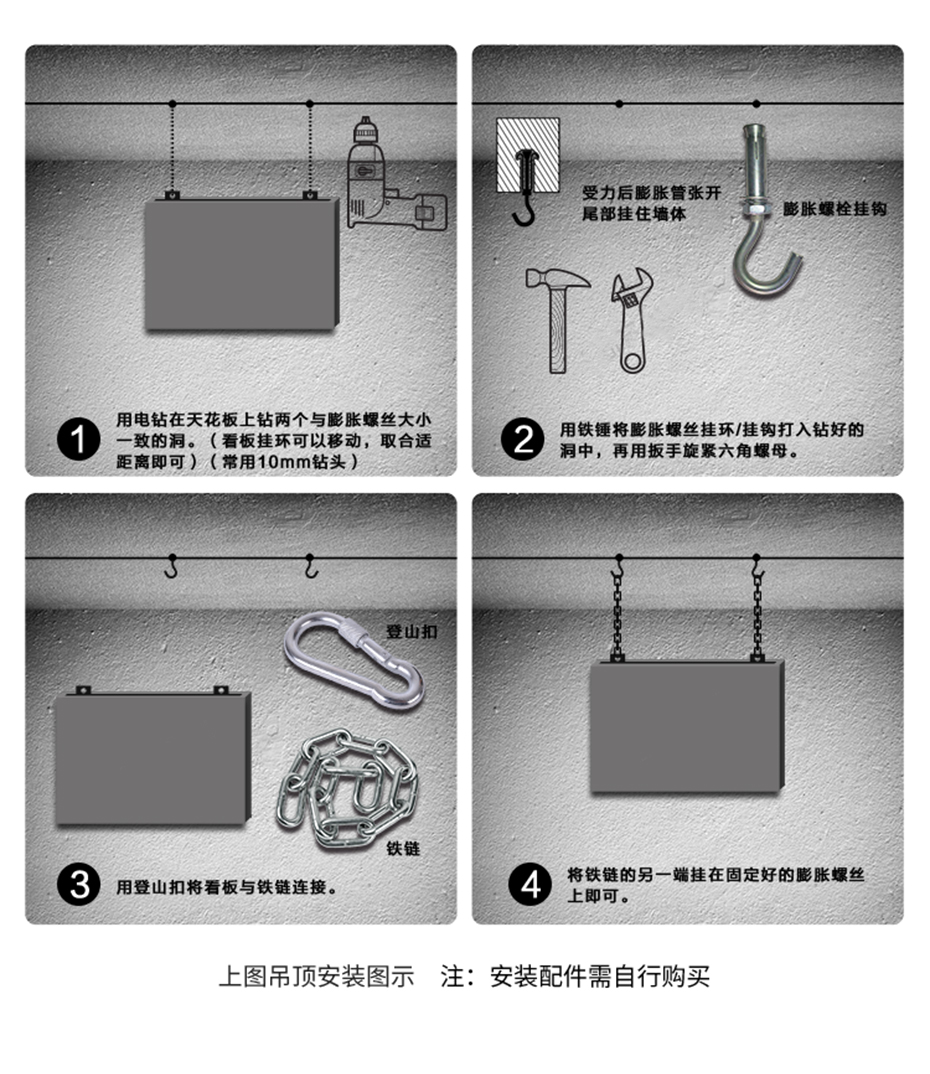 1 用电钻在天花板上钻两个与膨胀螺丝大小一致的洞。（看板挂环可以移动，取合适距离即可）（常用10mm钻头）

受力后膨胀管张开尾部挂住墙体

膨胀螺栓挂钩

2 用铁锤将膨胀螺丝挂环/挂钩打入钻好的洞中，再用扳手旋紧六角螺母。

登山扣

铁链

3 用登山扣将看板与铁链连接。

4 将铁链的另一端挂在固定好的膨胀螺丝上即可。

上图吊顶安装图示　注：安装配件需自行购买